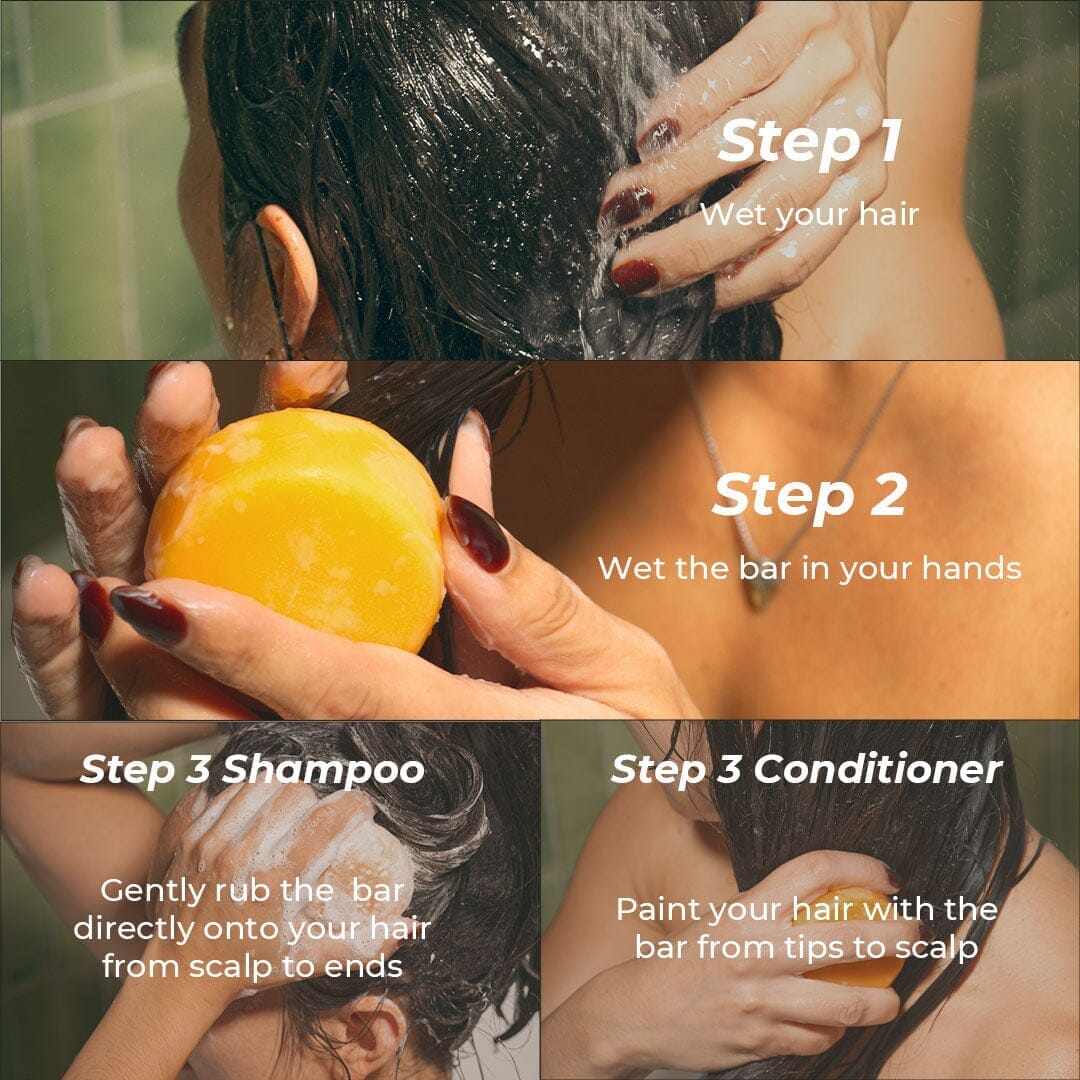 Step 1
Wet your hair

Step 2
Wet the bar in your hands

Step 3 Shampoo
Gently rub the bar directly onto your hair from scalp to ends

Step 3 Conditioner
Paint your hair with the bar from tips to scalp